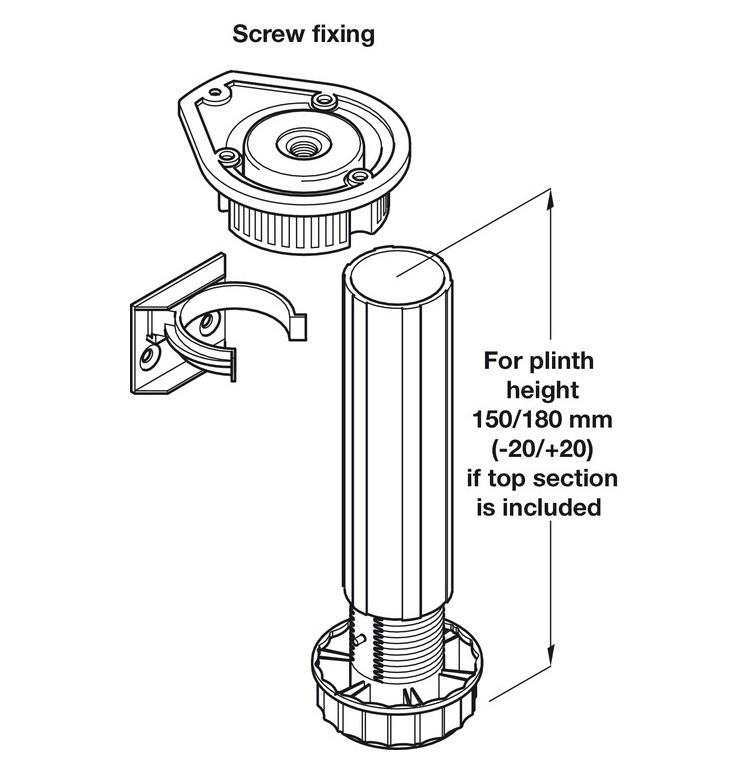 Screw fixing

For plinth height 150/180 mm (-20/+20) if top section is included